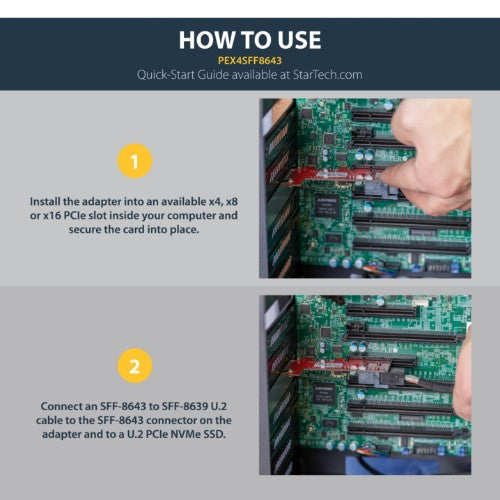 HOW TO USE
PEX4SFF8643
Quick-Start Guide available at StarTech.com

1

Install the adapter into an available x4, x8 or x16 PCIe slot inside your computer and secure the card into place.

2

Connect an SFF-8643 to SFF-8639 U.2 cable to the SFF-8643 connector on the adapter and to a U.2 PCIe NVMe SSD.